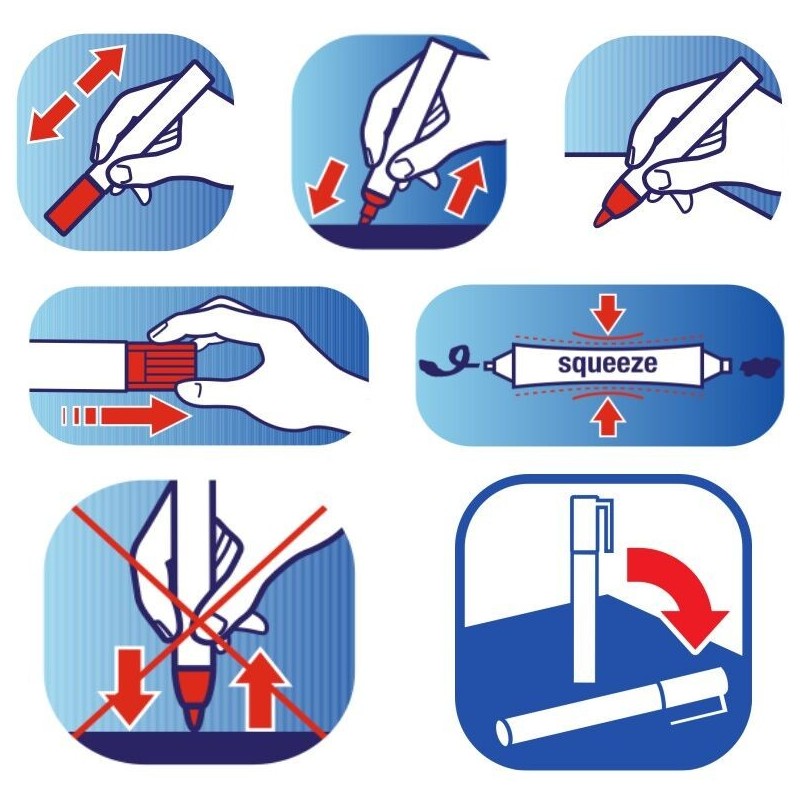 squeeze